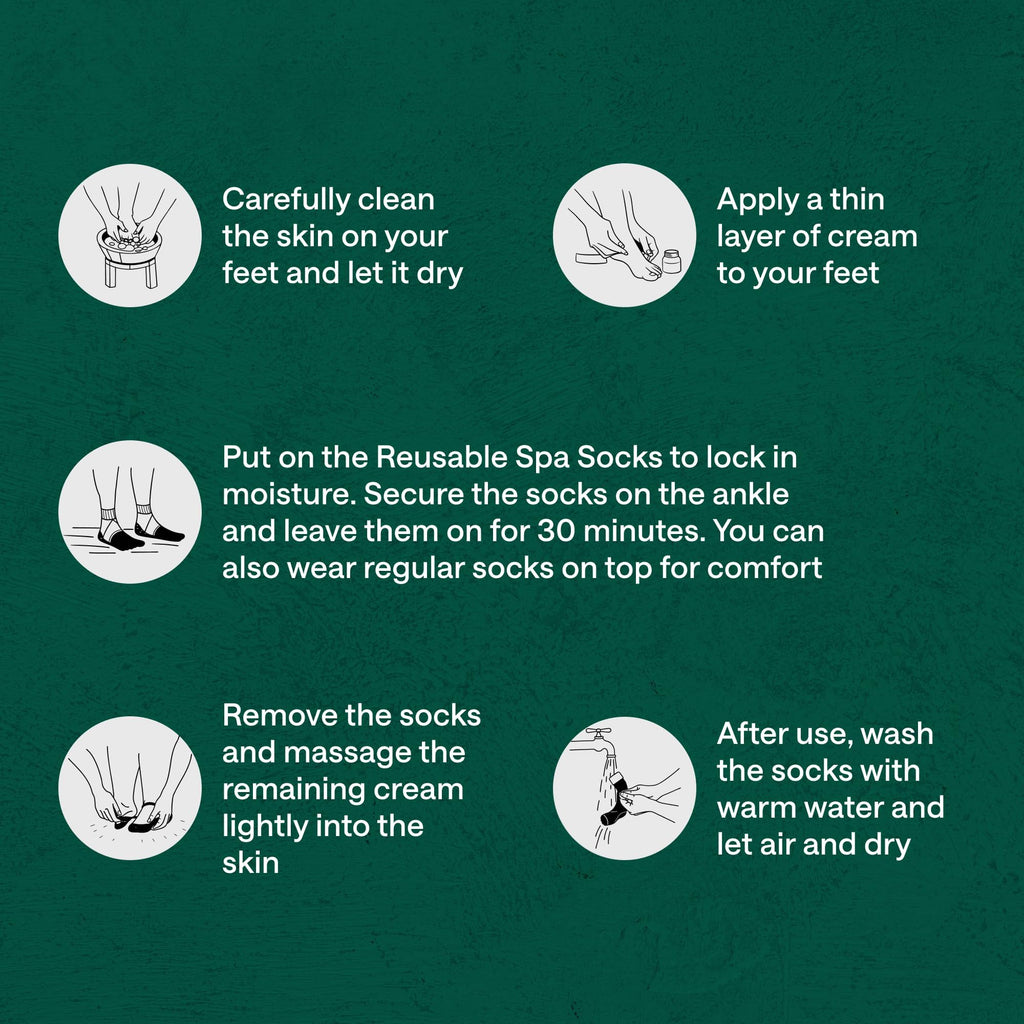 Carefully clean the skin on your feet and let it dry

Apply a thin layer of cream to your feet

Put on the Reusable Spa Socks to lock in moisture. Secure the socks on the ankle and leave them on for 30 minutes. You can also wear regular socks on top for comfort

Remove the socks and massage the remaining cream lightly into the skin

After use, wash the socks with warm water and let air and dry